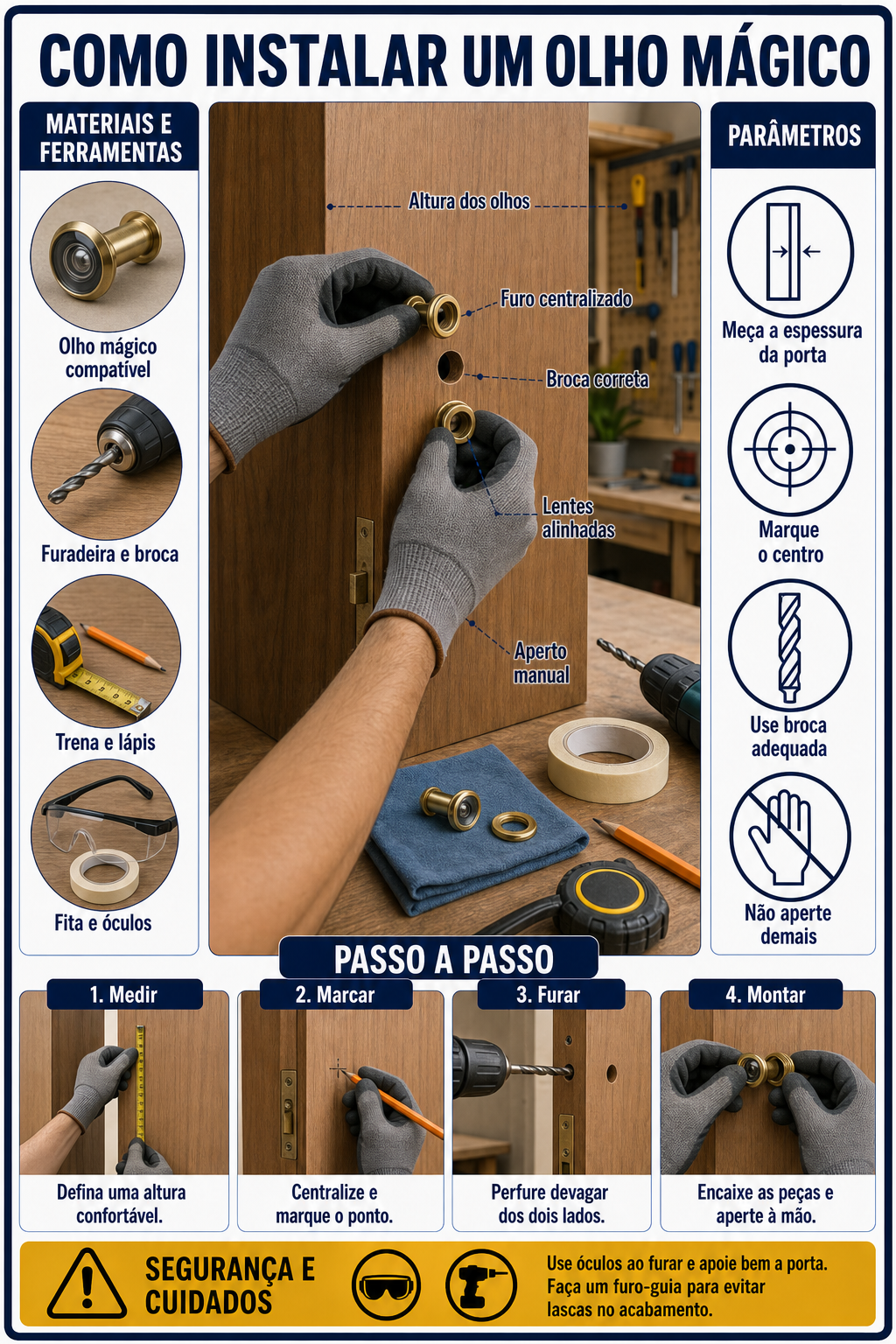 COMO INSTALAR UM OLHO MÁGICO

MATERIAIS E FERRAMENTAS

Olho mágico compatível

Furadeira e broca

Trena e lápis

Fita e óculos

Altura dos olhos

Furo centralizado

Broca correta

Lentes alinhadas

Aperto manual

PARÂMETROS

Meça a espessura da porta

Marque o centro

Use broca adequada

Não aperte demais

PASSO A PASSO

1. Medir

Defina uma altura confortável.

2. Marcar

Centralize e marque o ponto.

3. Furar

Perfure devagar dos dois lados.

4. Montar

Encaixe as peças e aperte à mão.

SEGURANÇA E CUIDADOS

Use óculos ao furar e apoie bem a porta. Faça um furo-guia para evitar lascas no acabamento.